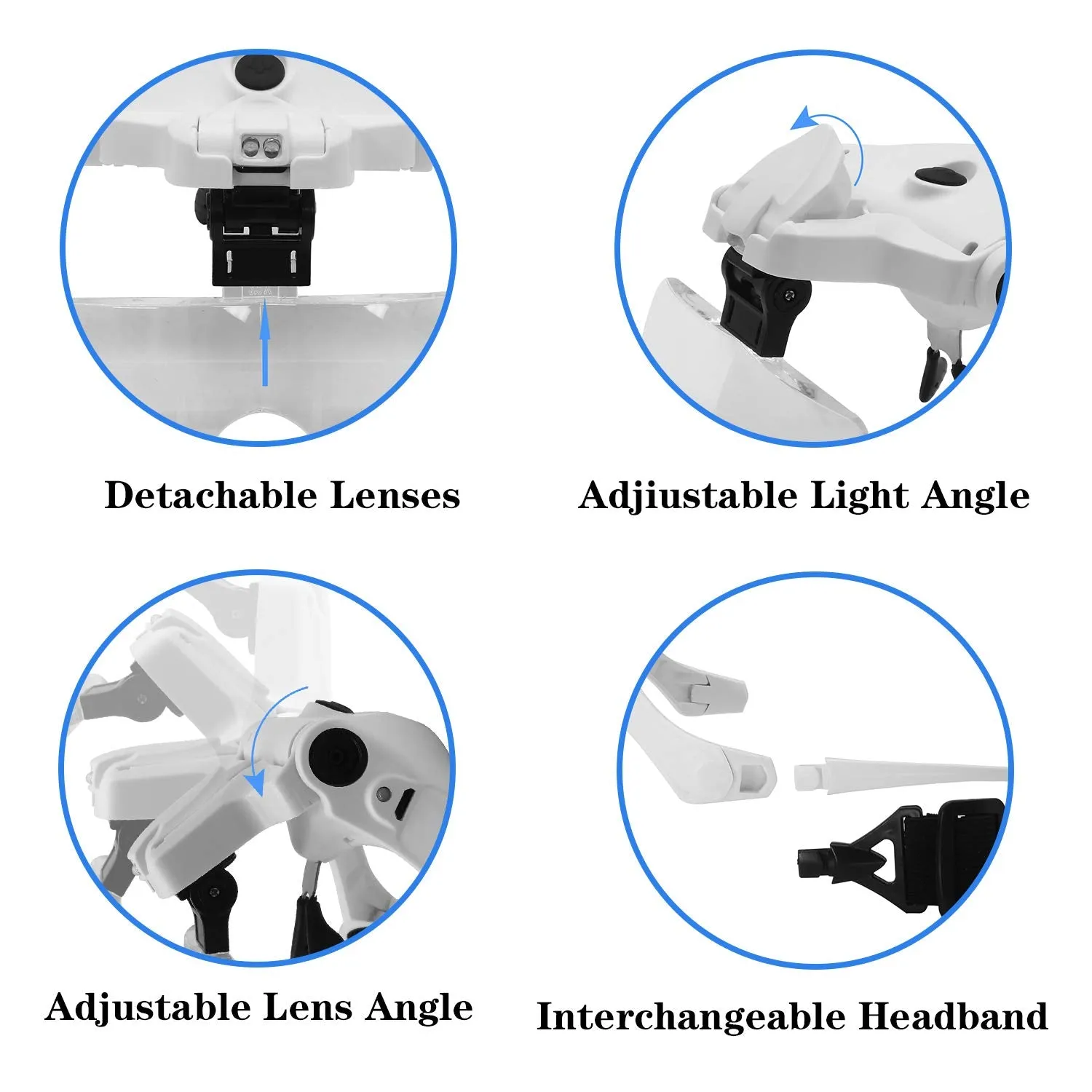 Detachable Lenses

Adjiustable Light Angle

Adjustable Lens Angle

Interchangeable Headband